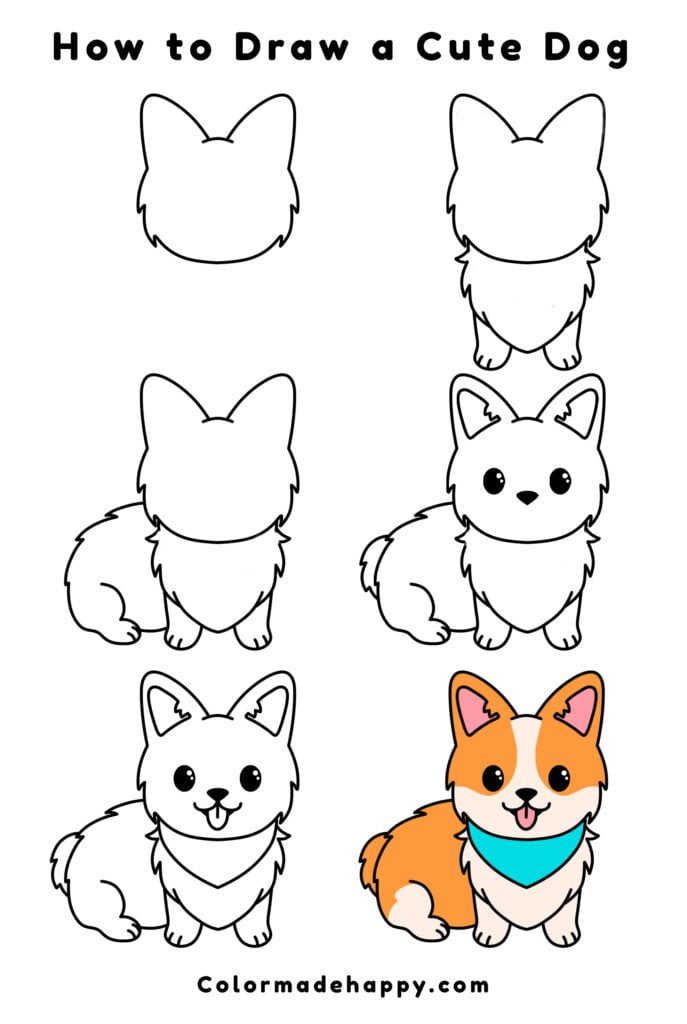 How to Draw a Cute Dog

Colormadehappy.com